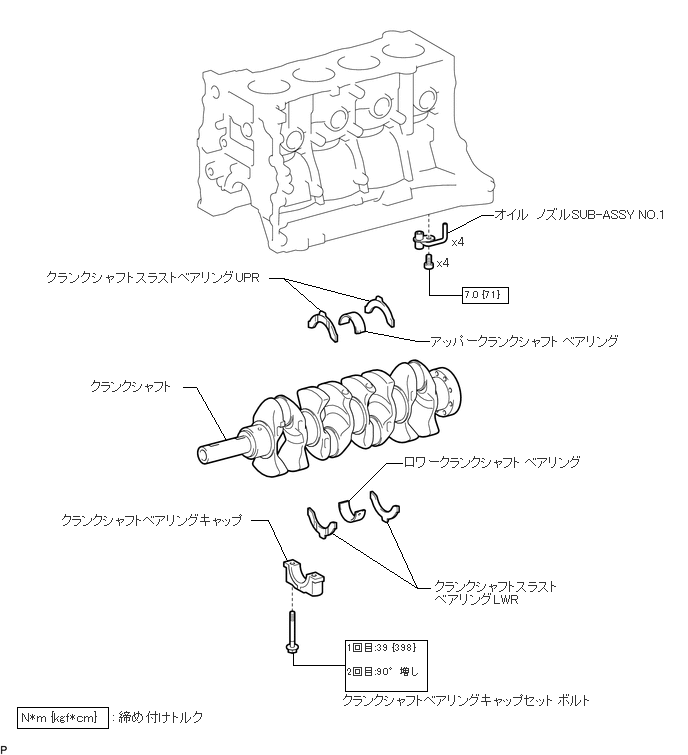 オイル ノズルSUB-ASSY NO.1

x4

x4

7.0 {71}

クランクシャフトスラストベアリングUPR

アッパークランクシャフト ベアリング

クランクシャフト

ロワークランクシャフト ベアリング

クランクシャフトベアリングキャップ

クランクシャフトスラスト ベアリングLWR

1回目:39 {398}

2回目:90° 増し

クランクシャフトベアリングキャップセット ボルト

N*m {kgf*cm} : 締め付けトルク

P