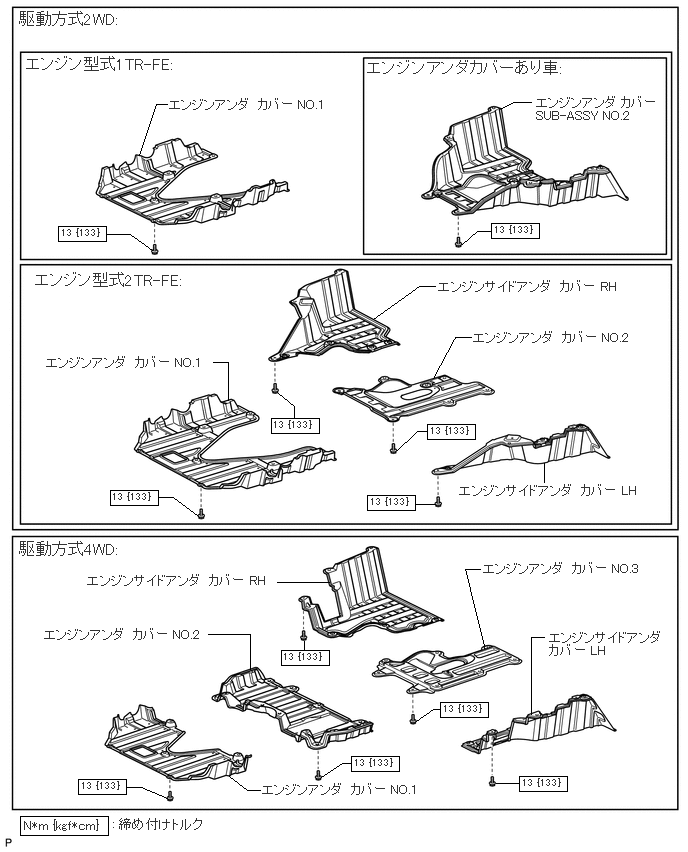 駆動方式2WD:

エンジン型式1TR-FE:

エンジンアンダ カバー NO.1

13 {133}

エンジンアンダカバーあり車:

エンジンアンダ カバー SUB-ASSY NO.2

13 {133}

エンジン型式2TR-FE:

エンジンサイドアンダ カバー RH

エンジンアンダ カバー NO.2

エンジンアンダ カバー NO.1

13 {133}

13 {133}

13 {133}

エンジンサイドアンダ カバー LH

13 {133}

駆動方式4WD:

エンジンサイドアンダ カバー RH

エンジンアンダ カバー NO.3

エンジンアンダ カバー NO.2

エンジンサイドアンダ カバー LH

13 {133}

13 {133}

13 {133}

13 {133}

エンジンアンダ カバー NO.1

13 {133}

N*m {kgf*cm} : 締め付けトルク

P