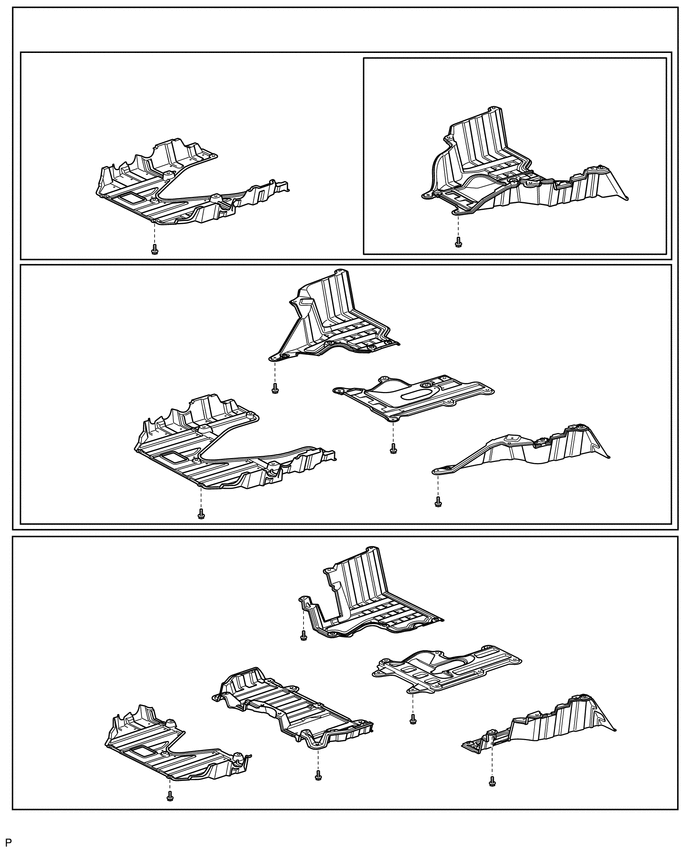 P