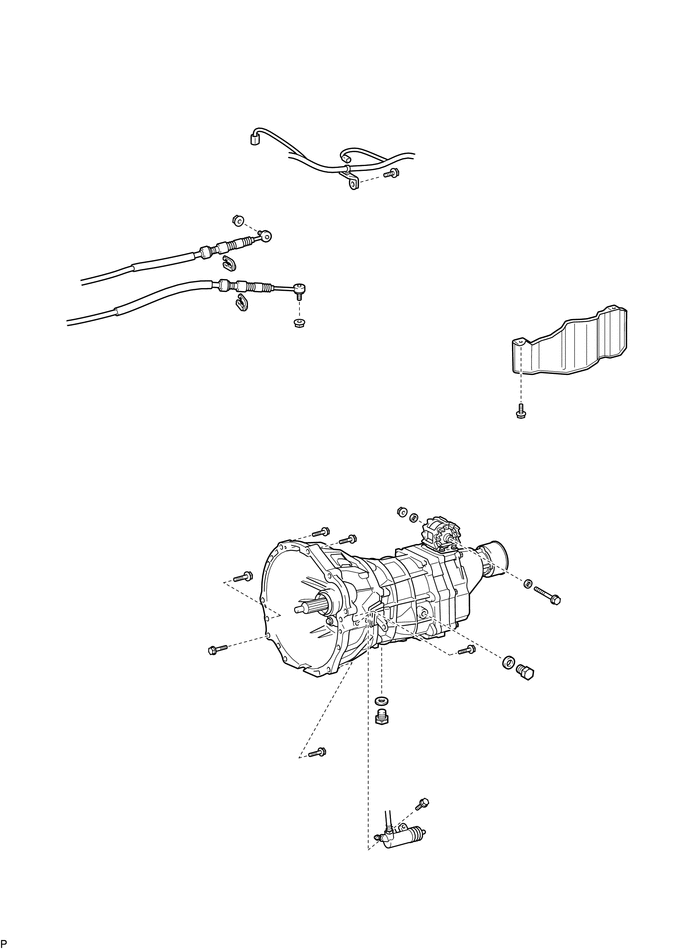 P