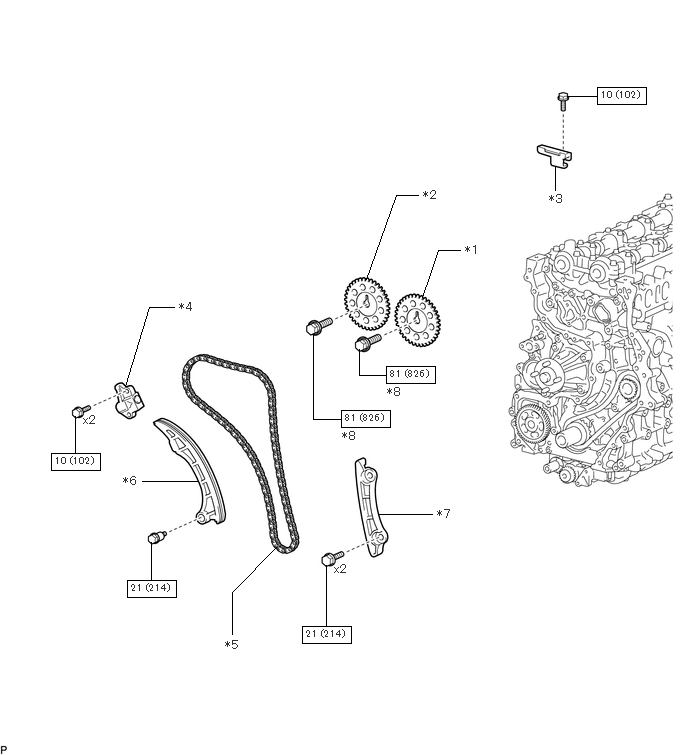 10 (102)

*3

*2

*1

*4

81 (826)

*8

x2

81 (826)

*8

10 (102)

*6

*7

x2

21 (214)

*5

21 (214)

P