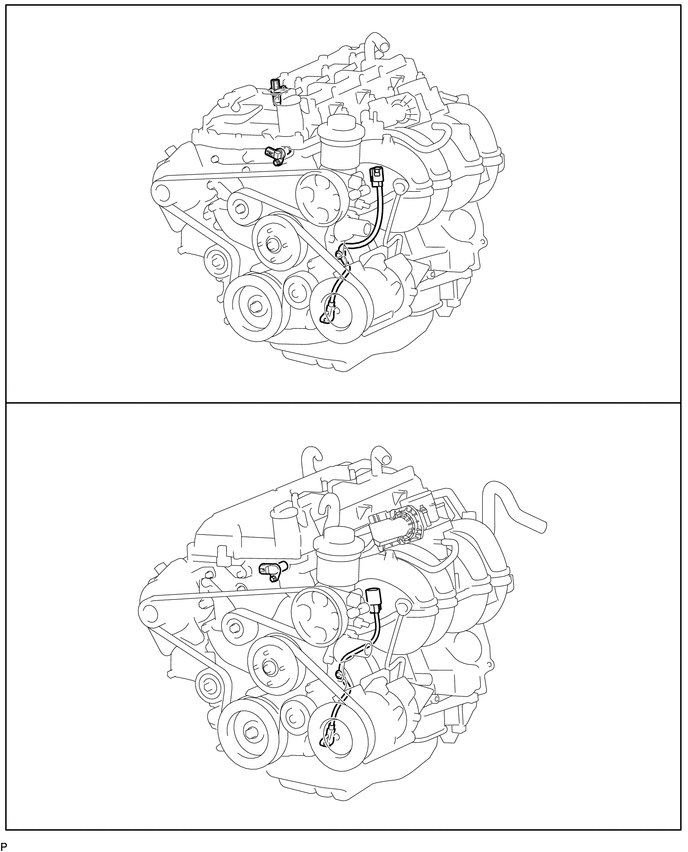 P