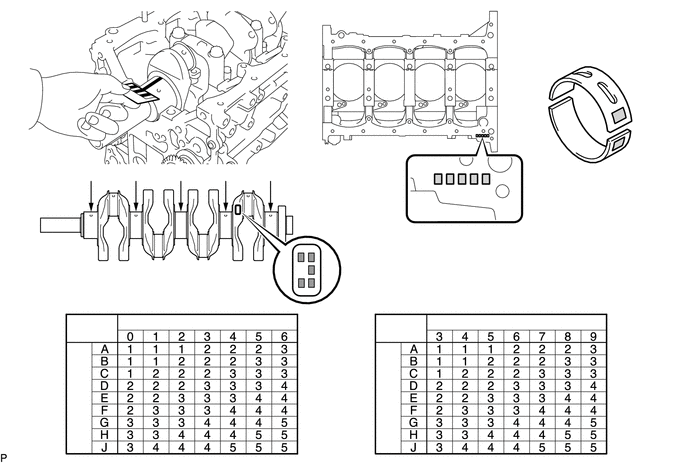 |   | 0 | 1 | 2 | 3 | 4 | 5 | 6 |
|---|---|---|---|---|---|---|---|
| A | 1 | 1 | 1 | 2 | 2 | 2 | 3 |
| B | 1 | 1 | 2 | 2 | 2 | 3 | 3 |
| C | 1 | 2 | 2 | 2 | 3 | 3 | 3 |
| D | 2 | 2 | 2 | 3 | 3 | 3 | 4 |
| E | 2 | 2 | 3 | 3 | 3 | 4 | 4 |
| F | 2 | 3 | 3 | 3 | 4 | 4 | 4 |
| G | 3 | 3 | 3 | 4 | 4 | 4 | 5 |
| H | 3 | 3 | 4 | 4 | 4 | 5 | 5 |
| J | 3 | 4 | 4 | 4 | 5 | 5 | 5 |

|   | 3 | 4 | 5 | 6 | 7 | 8 | 9 |
|---|---|---|---|---|---|---|---|
| A | 1 | 1 | 1 | 2 | 2 | 2 | 3 |
| B | 1 | 1 | 2 | 2 | 2 | 3 | 3 |
| C | 1 | 2 | 2 | 2 | 3 | 3 | 3 |
| D | 2 | 2 | 2 | 3 | 3 | 3 | 4 |
| E | 2 | 2 | 3 | 3 | 3 | 4 | 4 |
| F | 2 | 3 | 3 | 3 | 4 | 4 | 4 |
| G | 3 | 3 | 3 | 4 | 4 | 4 | 5 |
| H | 3 | 3 | 4 | 4 | 4 | 5 | 5 |
| J | 3 | 4 | 4 | 4 | 5 | 5 | 5 |

P