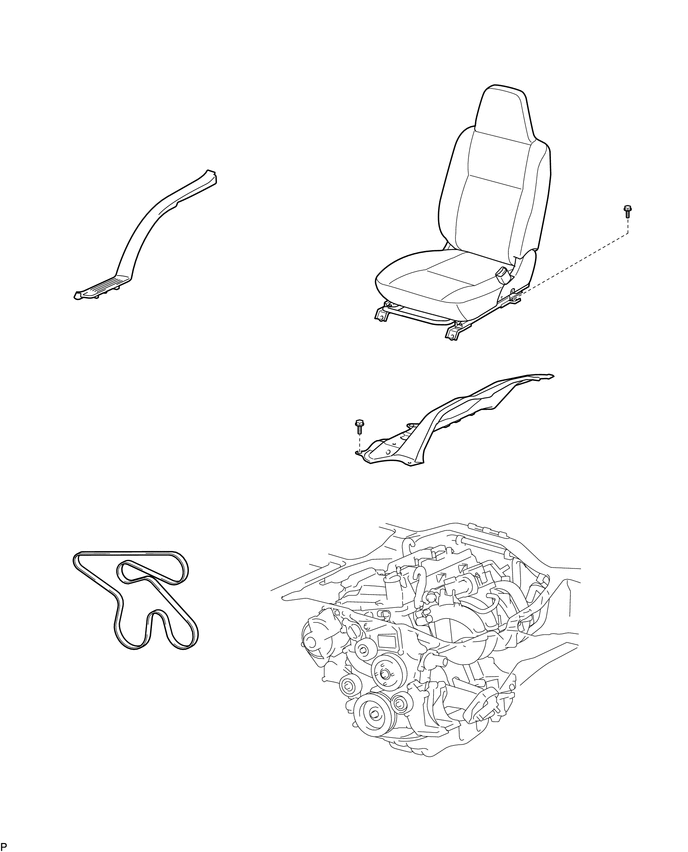 P