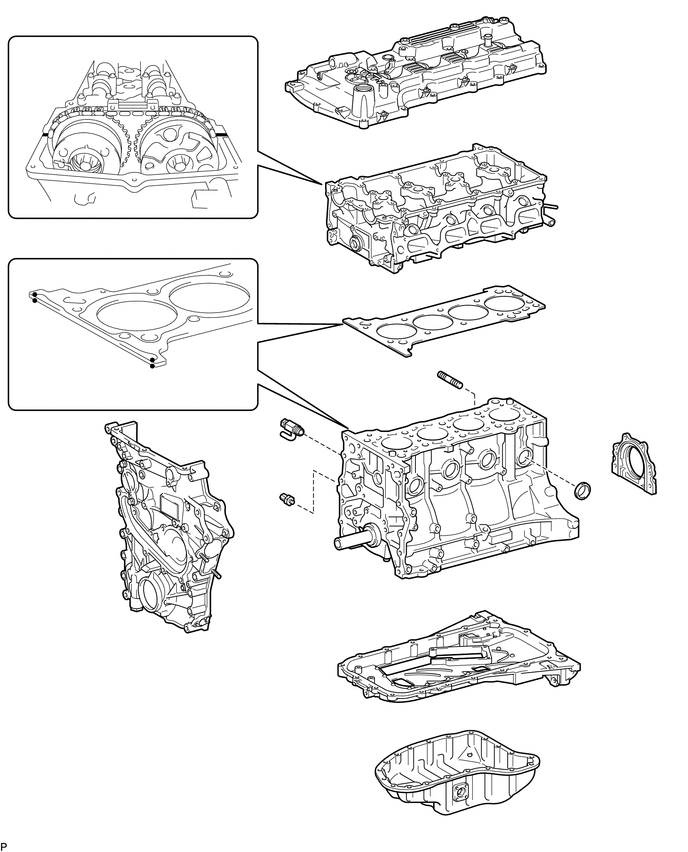 P