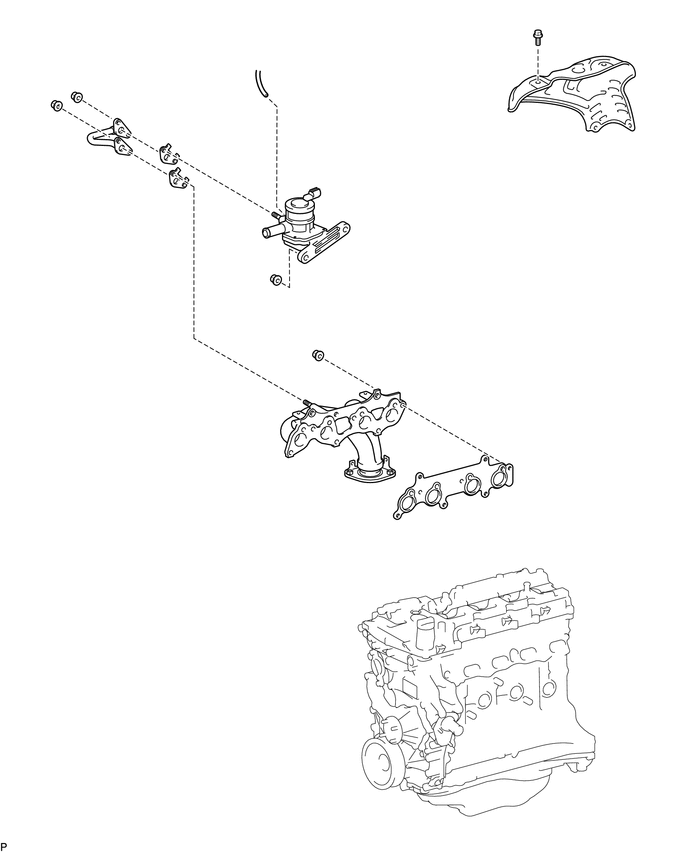 P