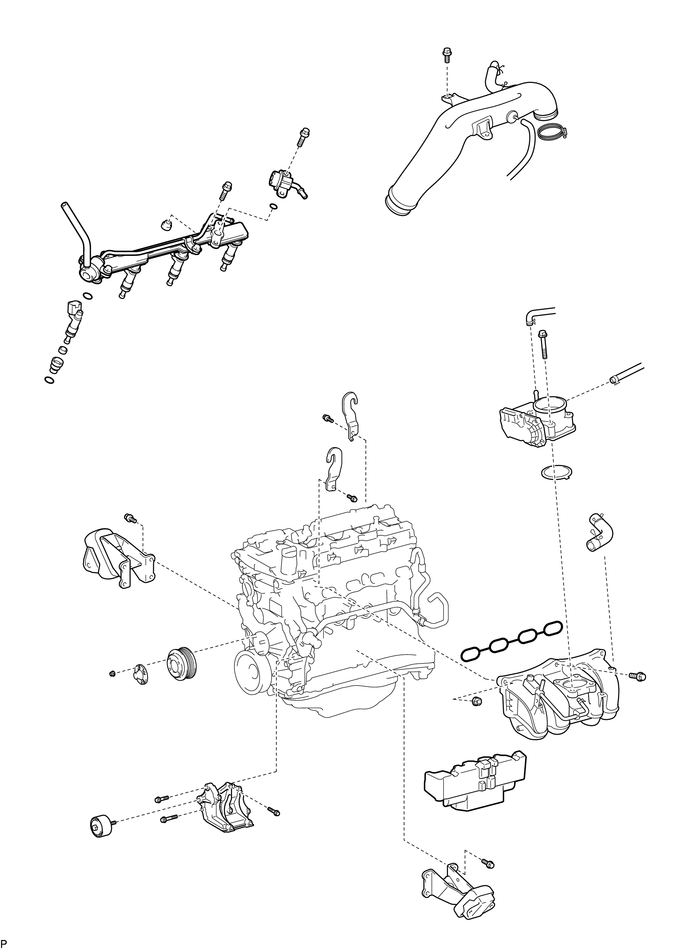 P