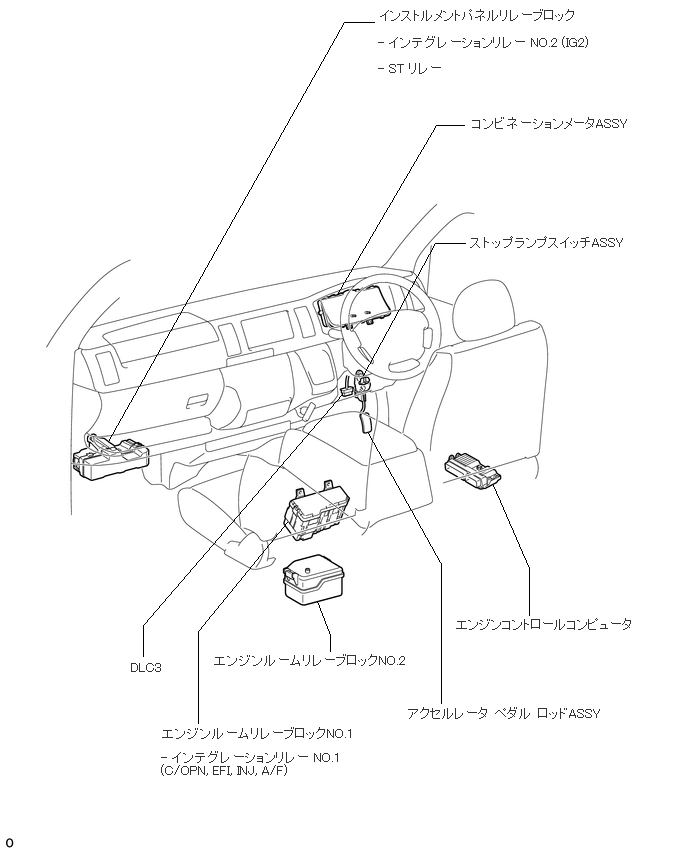 インストルメントパネルリレーブロック

- インテグレーションリレー NO.2 (IG2)

- ST リレー

コンビネーションメータASSY

ストップランプスイッチASSY

エンジンコントロールコンピュータ

DLC3

エンジンルームリレーブロックNO.2

アクセルレータ ペダル ロッドASSY

エンジンルームリレーブロックNO.1

- インテグレーションリレー NO.1
(C/OPN, EFI, INJ, A/F)

o