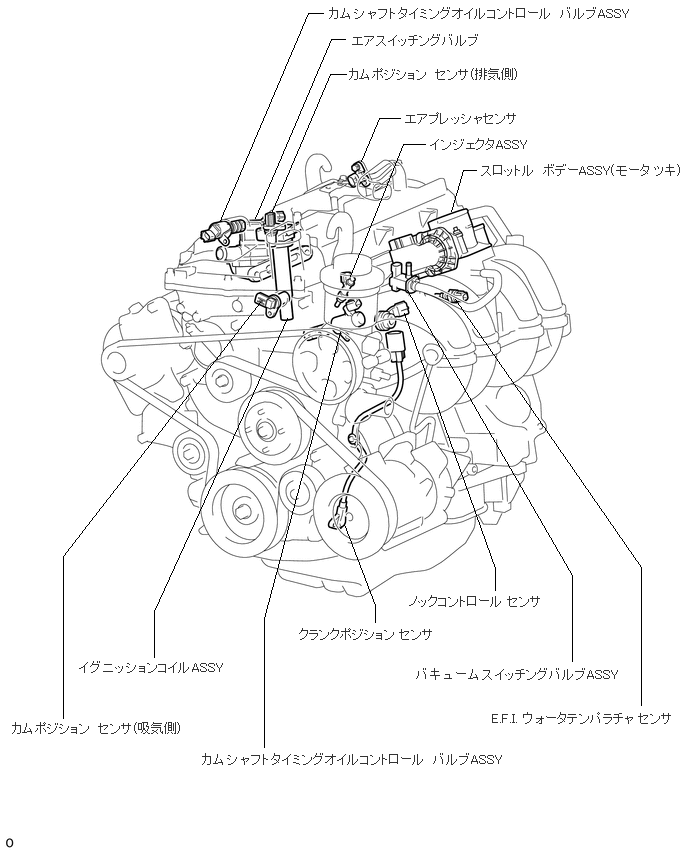 カムシャフトタイミングオイルコントロール バルブASSY

エアスイッチングバルブ

カムポジション センサ(排気側)

エアプレッシャセンサ

インジェクタASSY

スロットル ボデーASSY(モータツキ)

ノックコントロール センサ

クランクポジション センサ

イグニッションコイルASSY

バキュームスイッチングバルブASSY

E.F.I. ウォータテンパラチャ センサ

カムポジション センサ(吸気側)

カムシャフトタイミングオイルコントロール バルブASSY

o