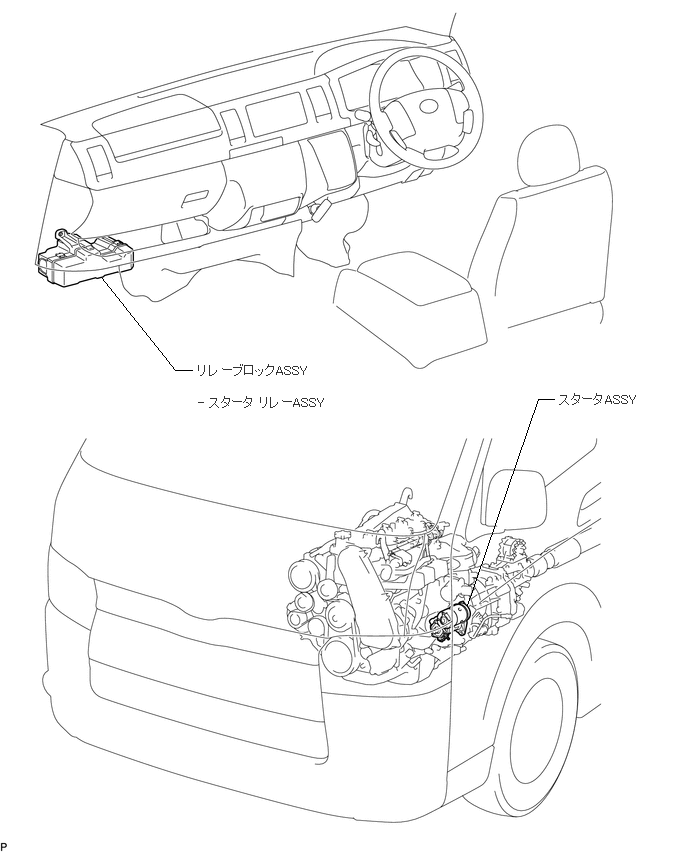 リレーブロックASSY

- スタータ リレーASSY

スタータASSY

P