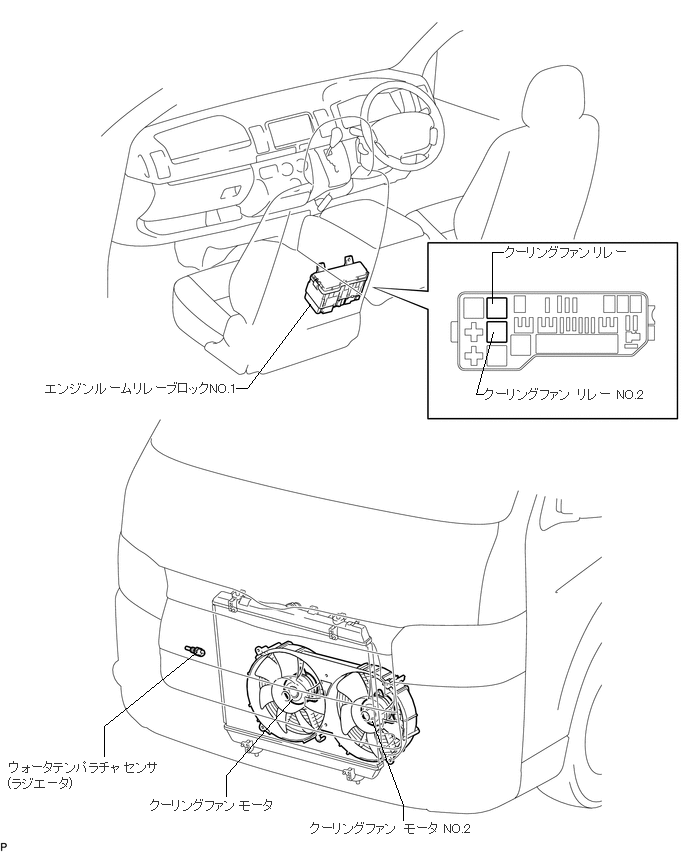 クーリングファン リレー

エンジンルームリレーブロックNO.1

クーリングファン リレー NO.2

ウォータテンパラチャ センサ
(ラジエータ)

クーリングファン モータ

クーリングファン モータ NO.2

P