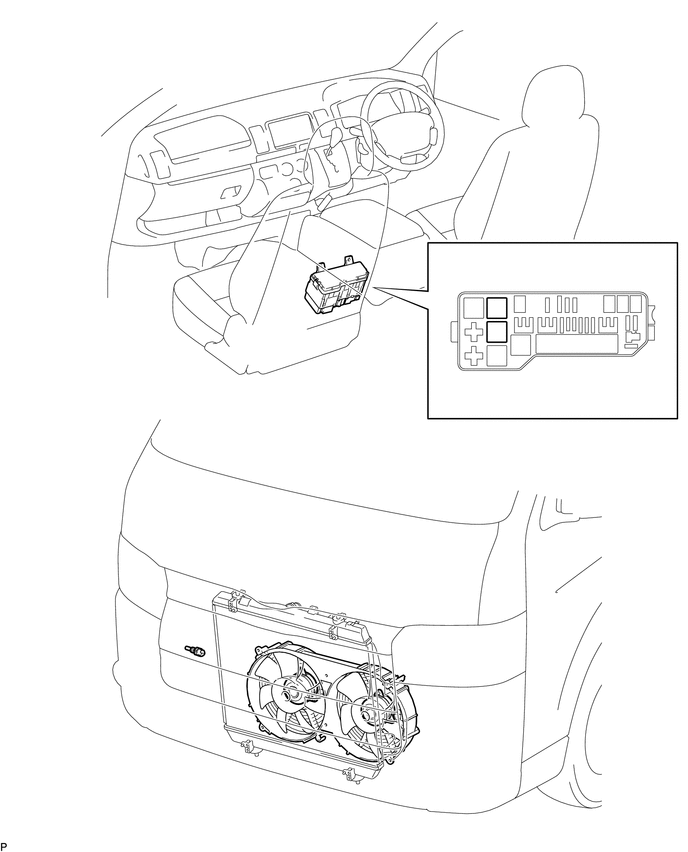 P