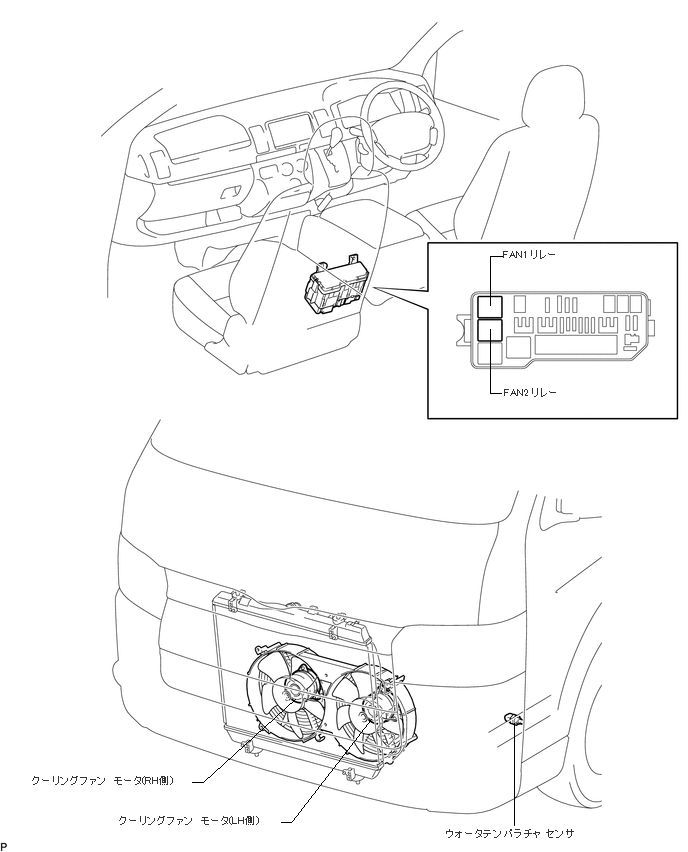 FAN1リレー

FAN2リレー

クーリングファン モータ(RH側)

クーリングファン モータ(LH側)

ウォータテンパラチャ センサ

P