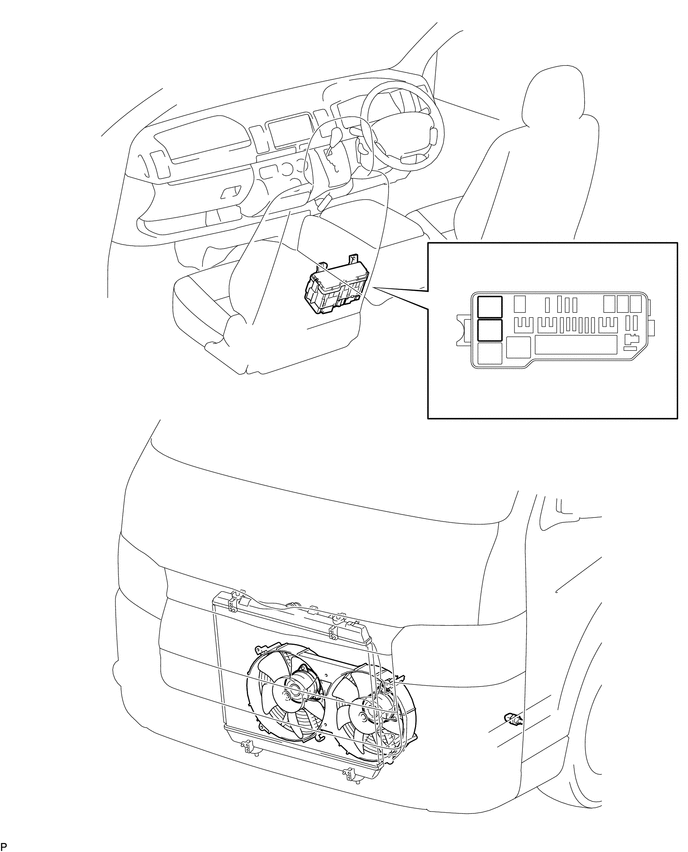 P