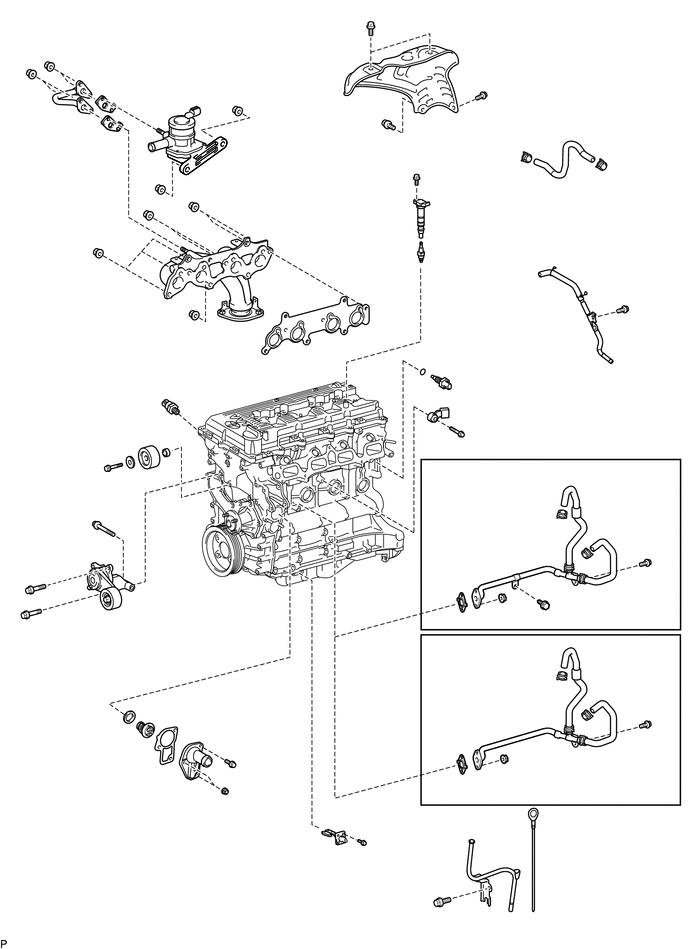 P