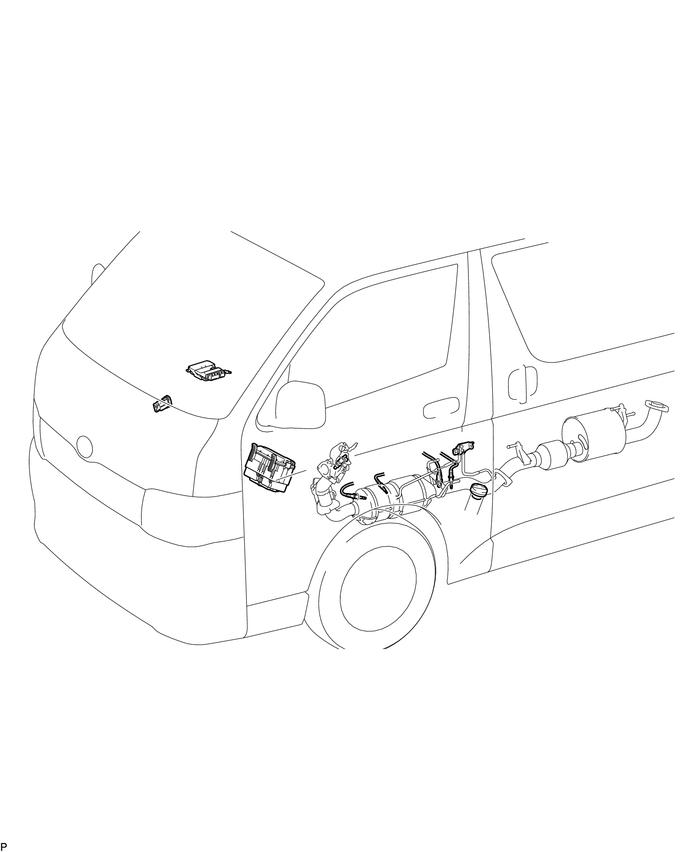 P