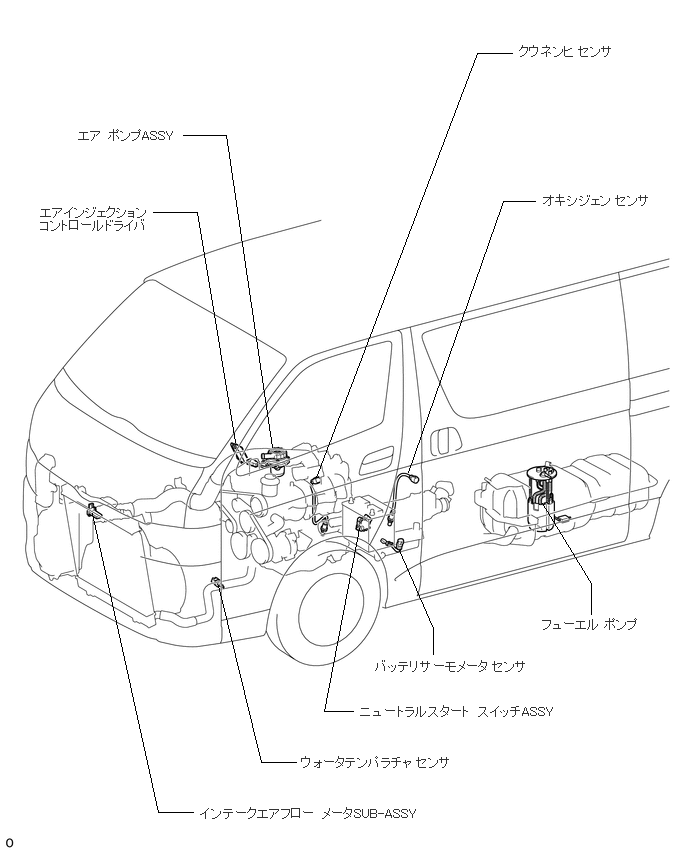 クウネンヒ センサ

エア ポンプASSY

エアインジェクション
コントロールドライバ

オキシジェン センサ

フューエル ポンプ

バッテリサーモメータ センサ

ニュートラルスタート スイッチASSY

ウォータテンパラチャ センサ

インテークエアフロー メータSUB-ASSY

o