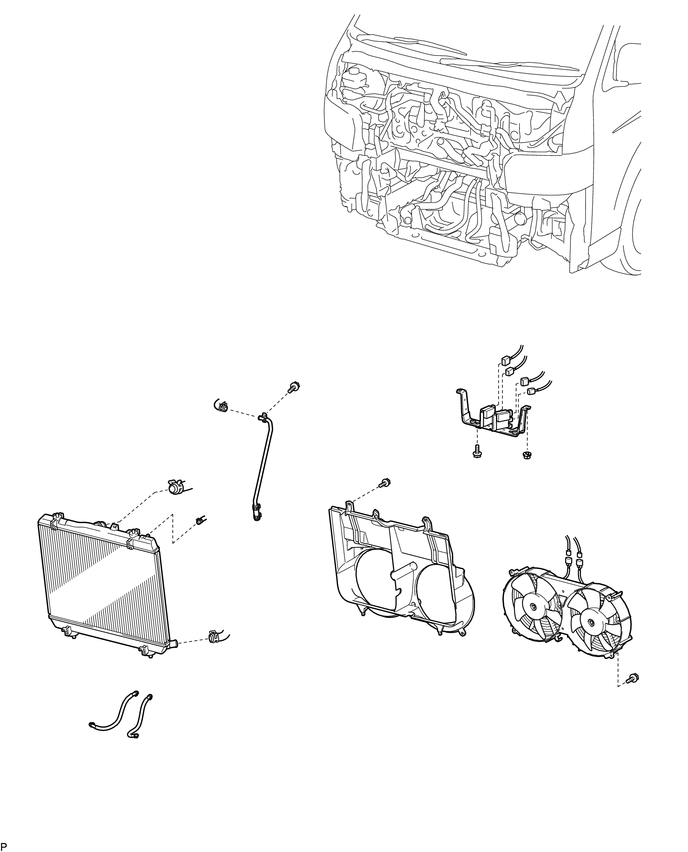 P