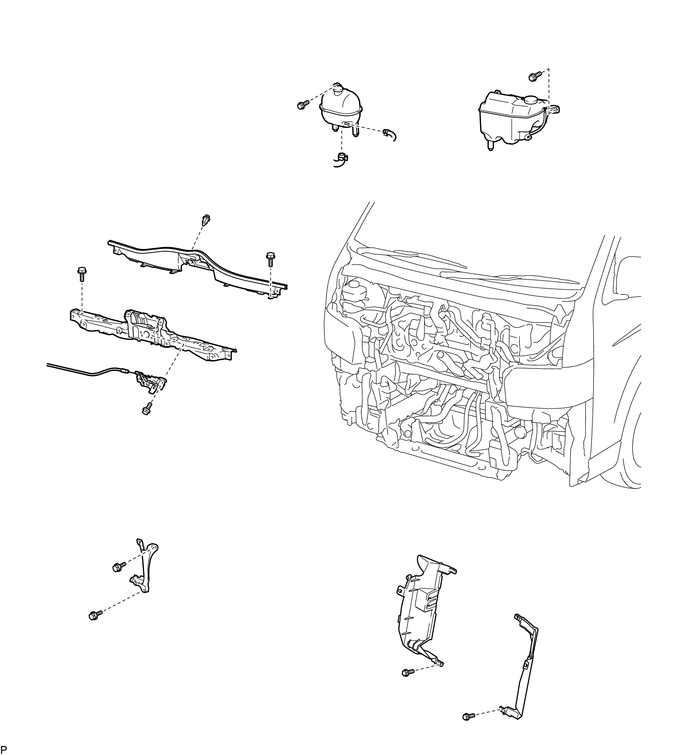 P