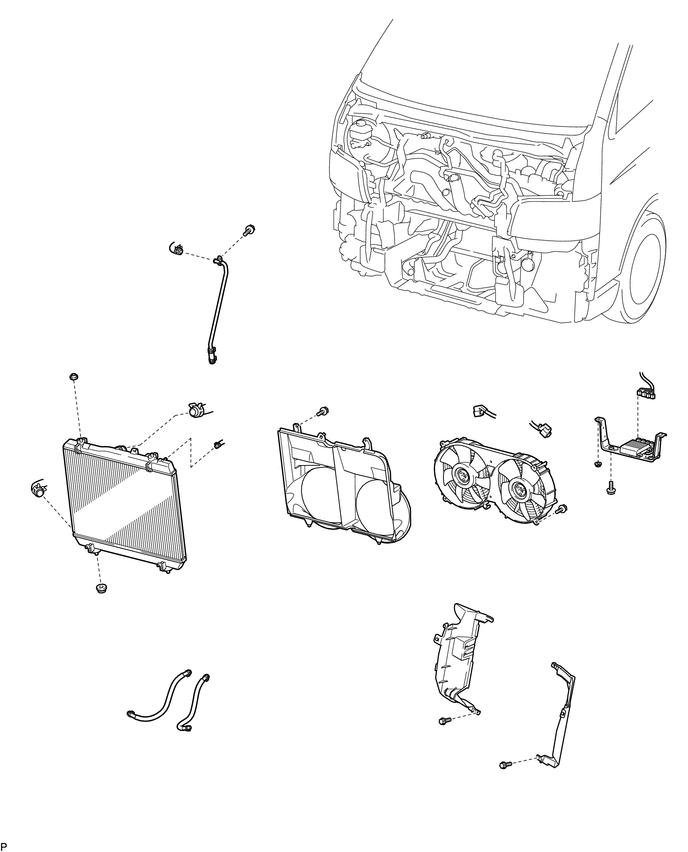 P