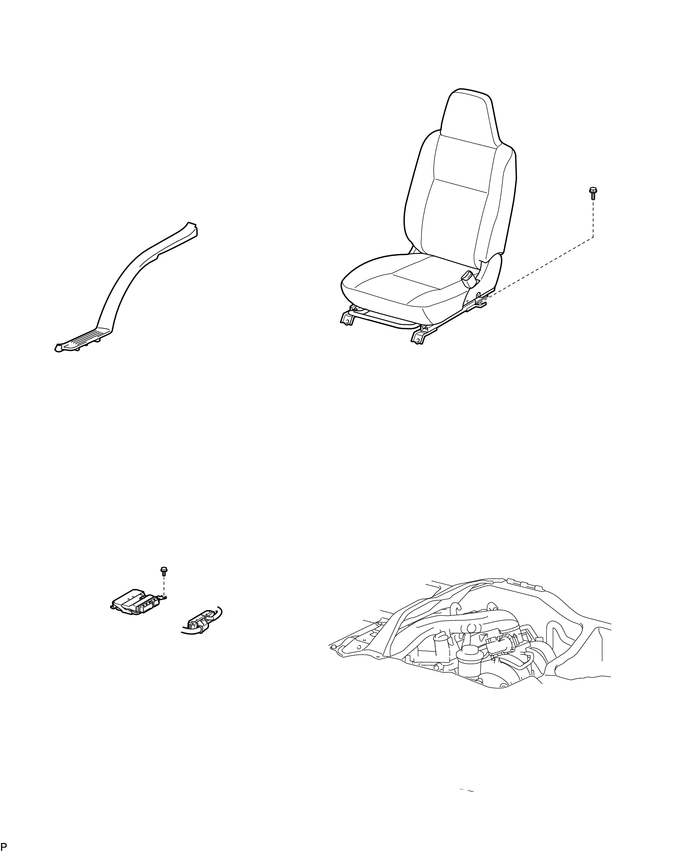 P