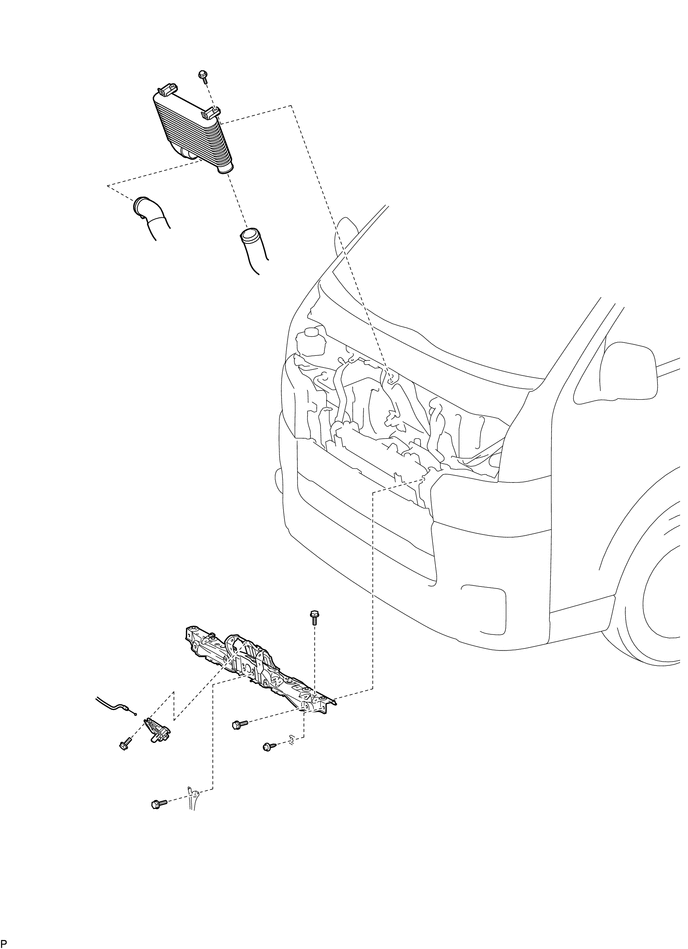 P