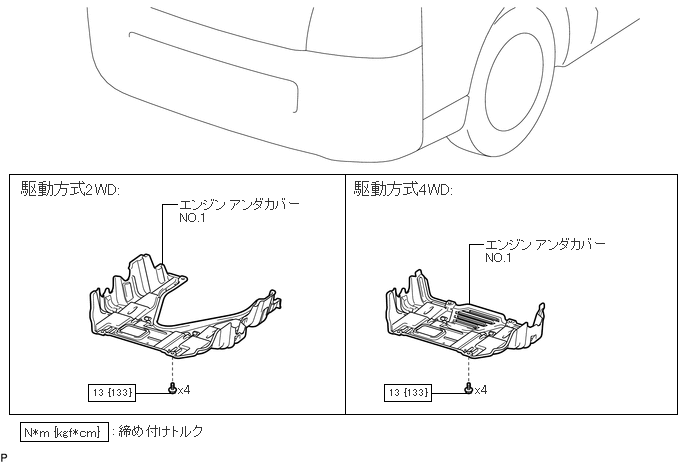 駆動方式2WD:

エンジン アンダカバー NO.1

13 {133}

x4

駆動方式4WD:

エンジン アンダカバー NO.1

13 {133}

x4

N*m {kgf*cm} : 締め付けトルク

P