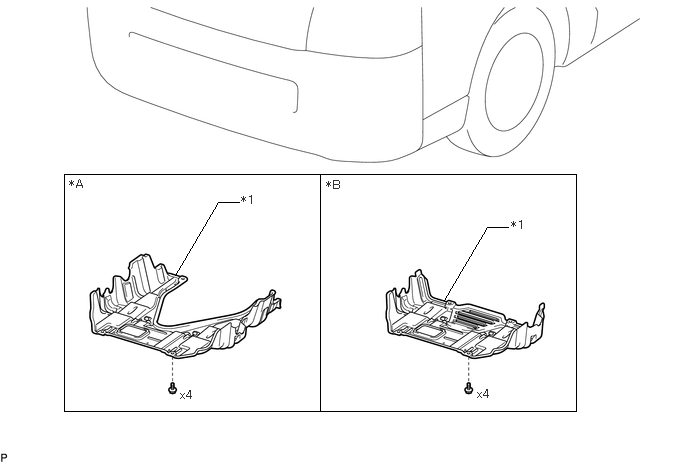 *A
*1
x4
*B
*1
x4
P