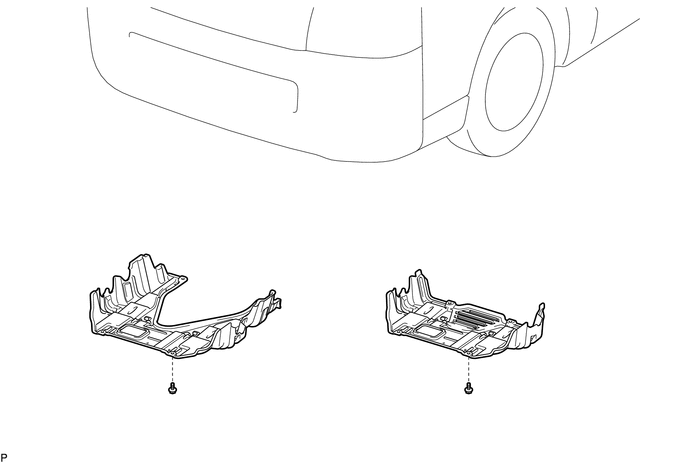 P