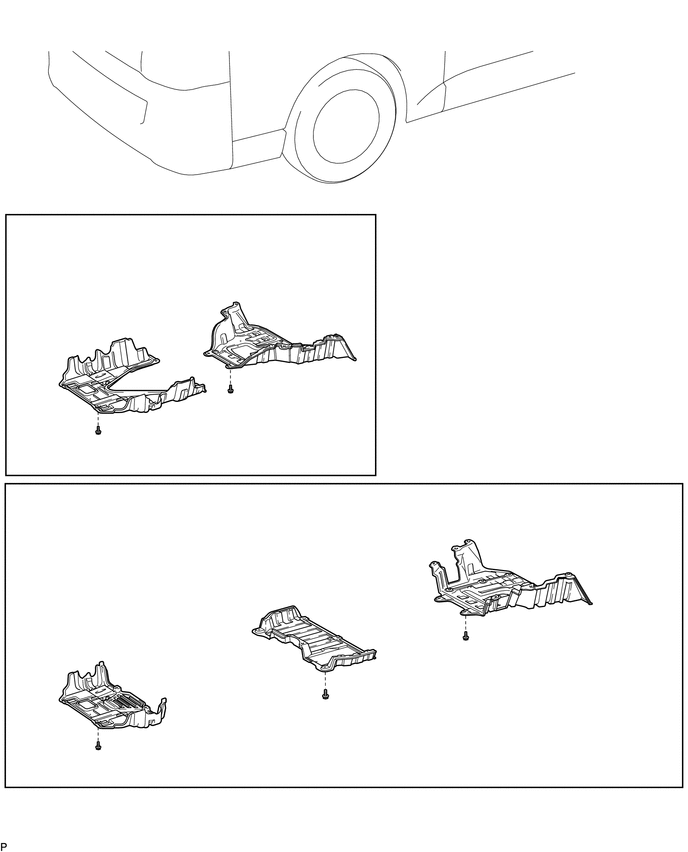 P