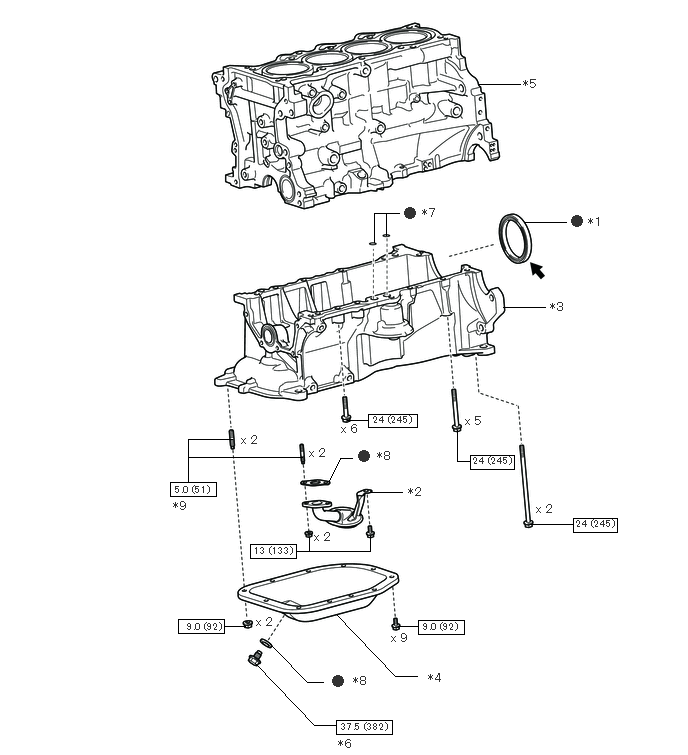 *5

*7

*1

*3

x 6
24 (245)

x 5
24 (245)

x 2
x 2
*8
5.0 (51)
*9
*2

x 2
24 (245)

x 2
13 (133)

9.0 (92)
x 2
9.0 (92)
x 9

*8
*4

37.5 (382)
*6