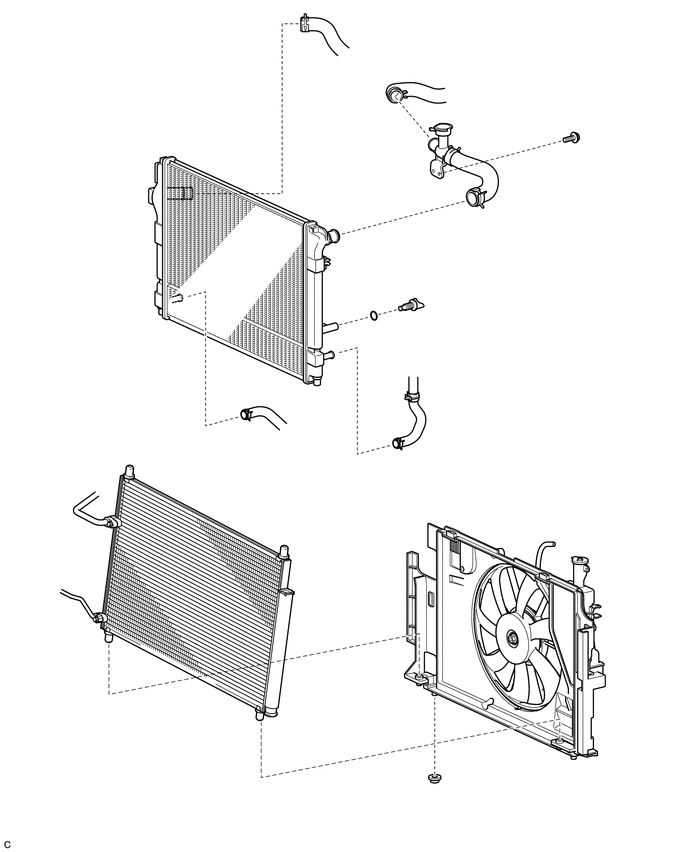 C