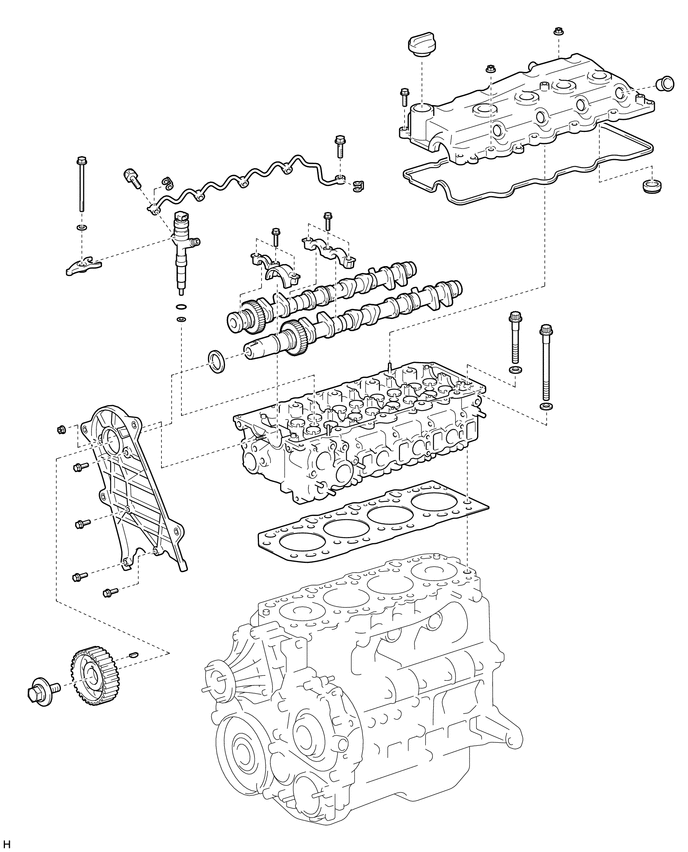 H