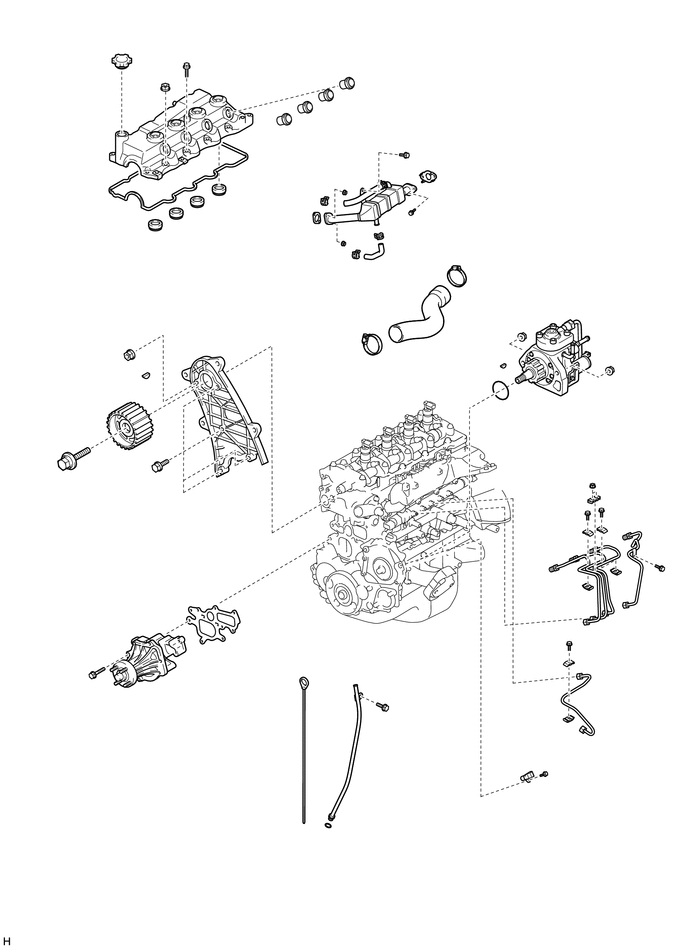 H