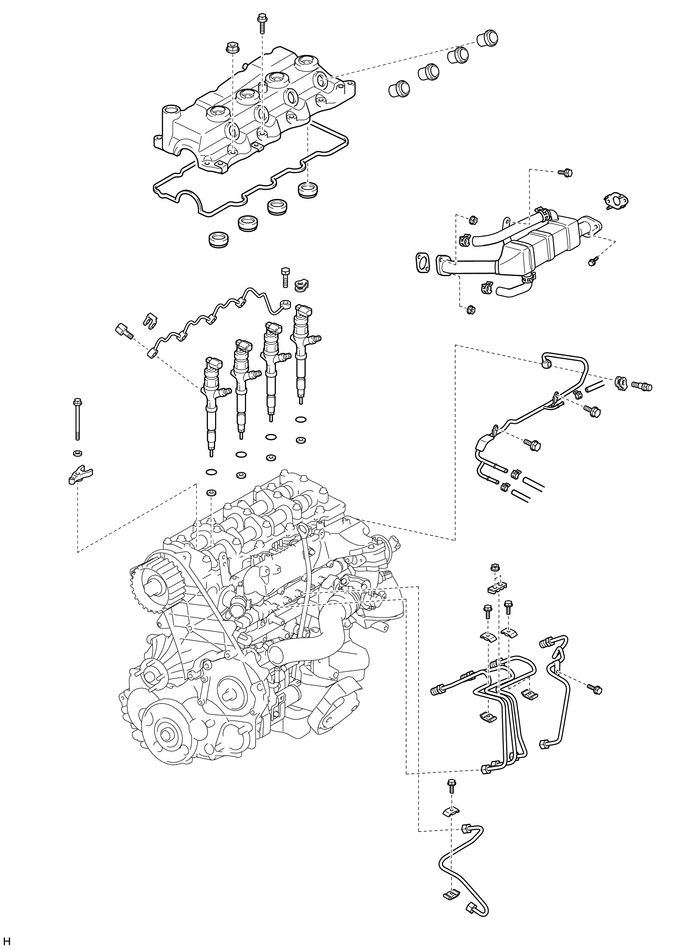 H