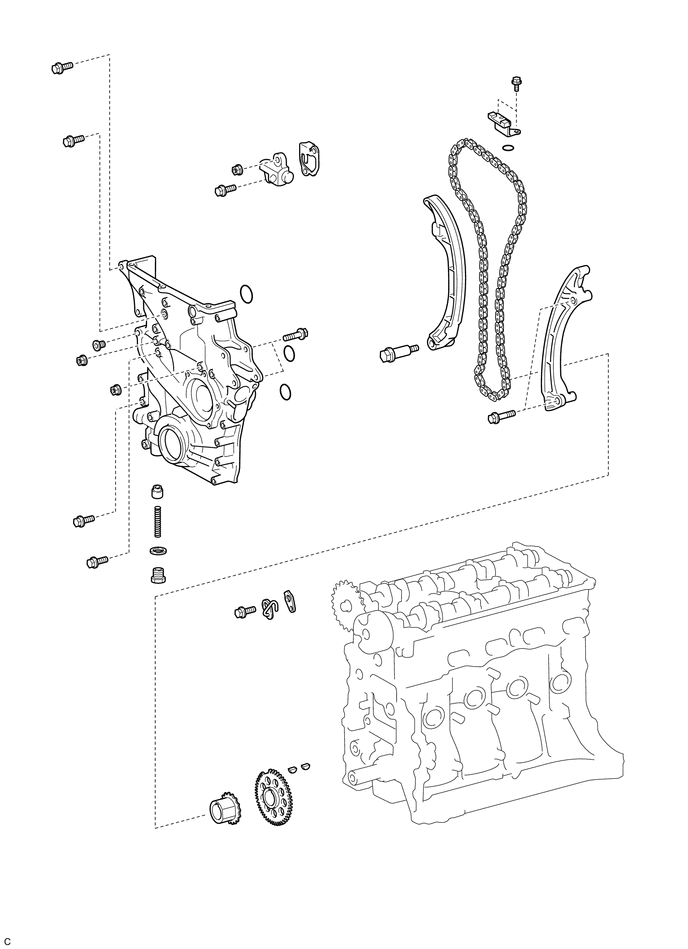 C