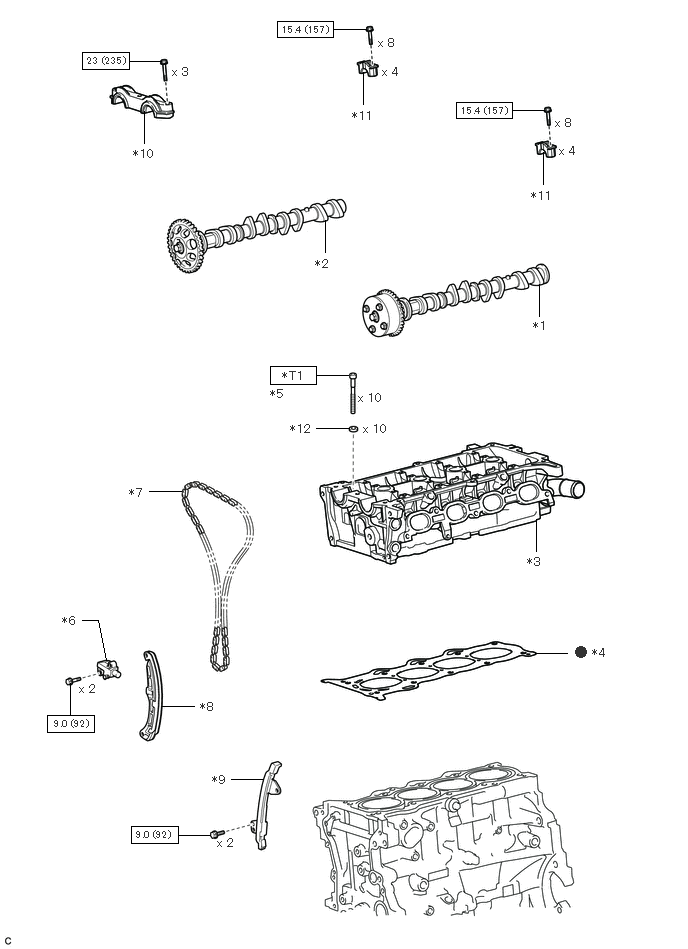 15.4 (157)
x 8
x 4
*11

23 (235)
x 3
*10

15.4 (157)
x 8
x 4
*11

*2

*1

*T1
*5
x 10

*12
x 10

*7

*3

*6

x 2
9.0 (92)

*8

*4

*9

9.0 (92)
x 2

C