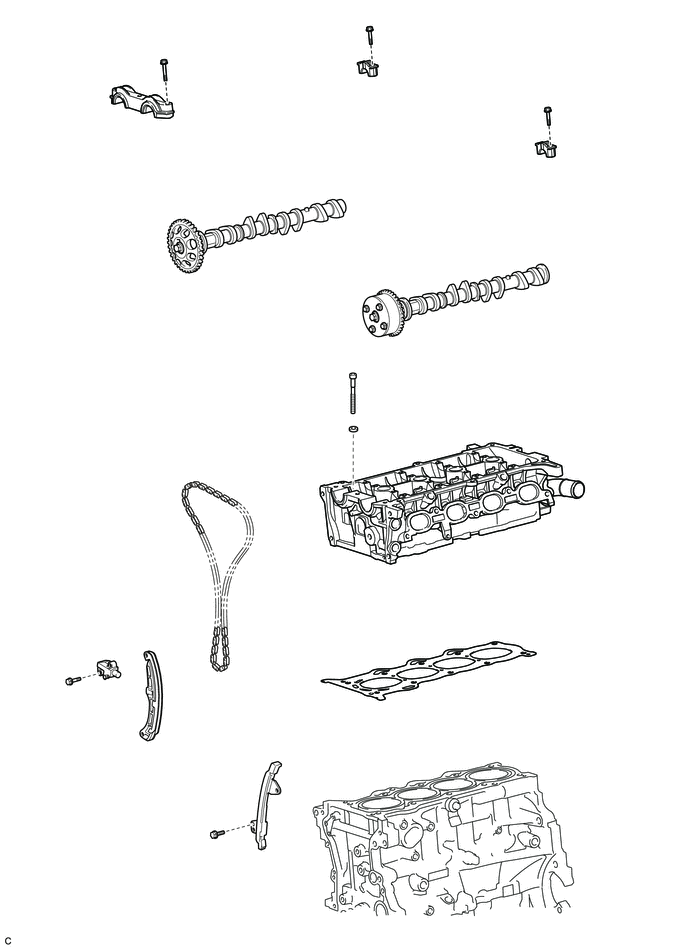 C