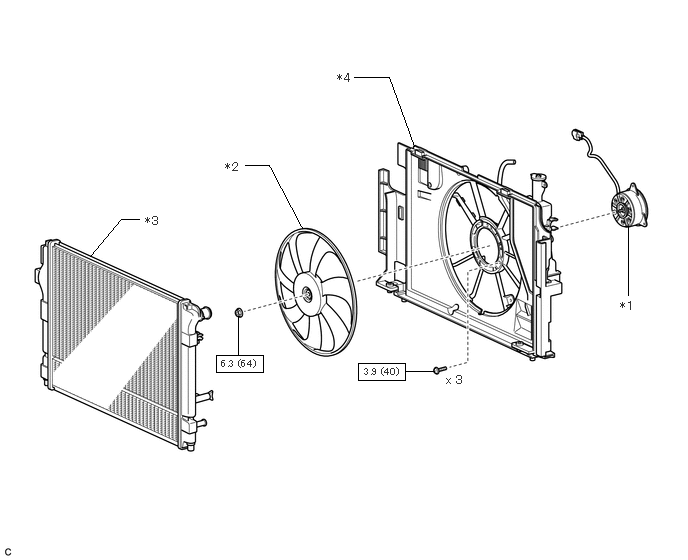 *4

*2

*3

*1

6.3 (64)

3.9 (40)

x 3

C