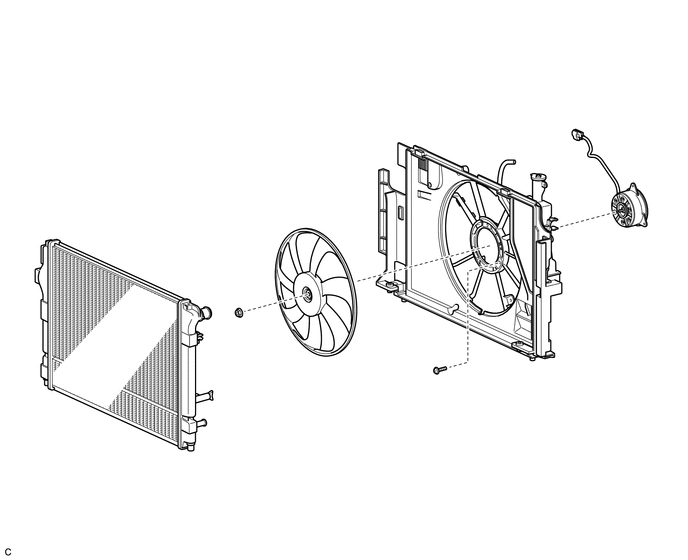 C