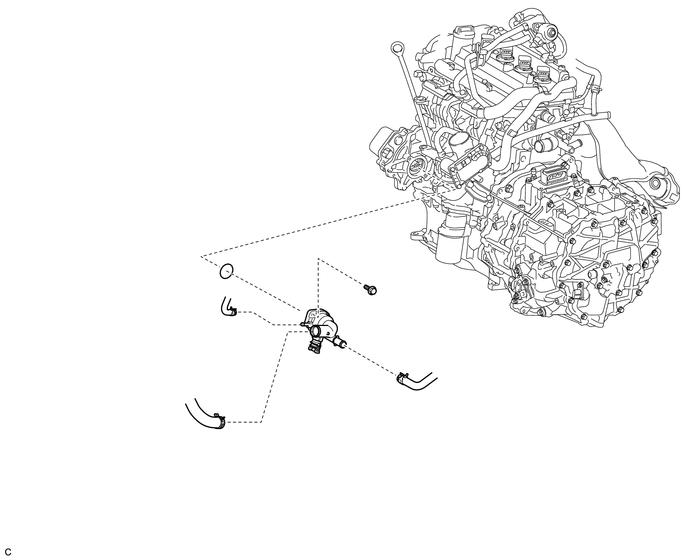 C