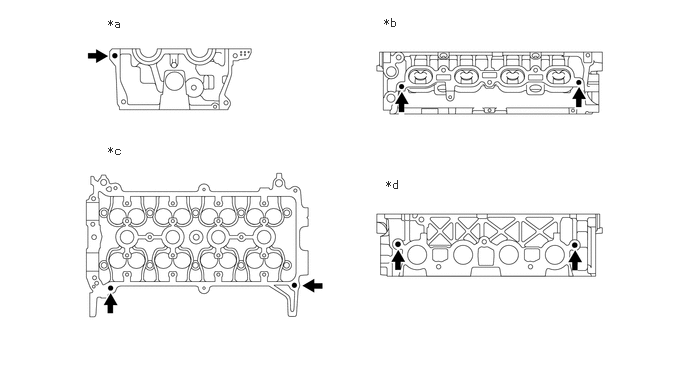 *a

*b

*c

*d