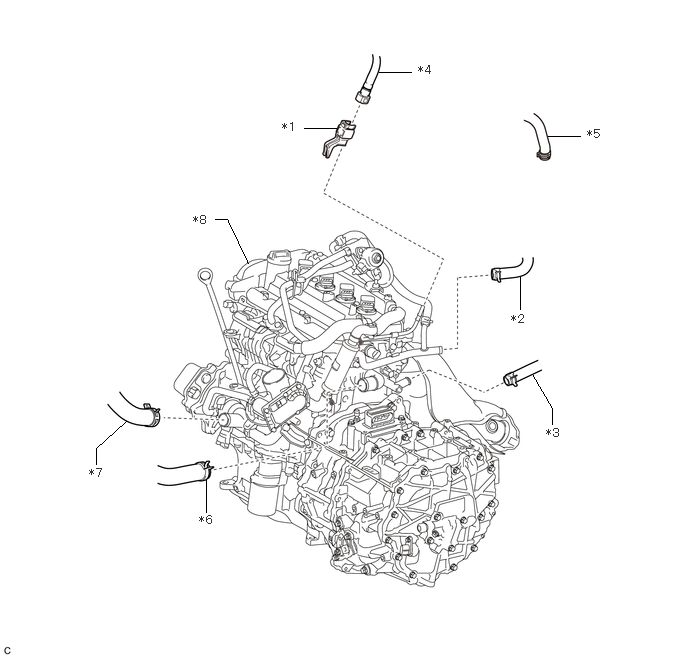 *4
*1
*5
*8
*2
*3
*7
*6
C