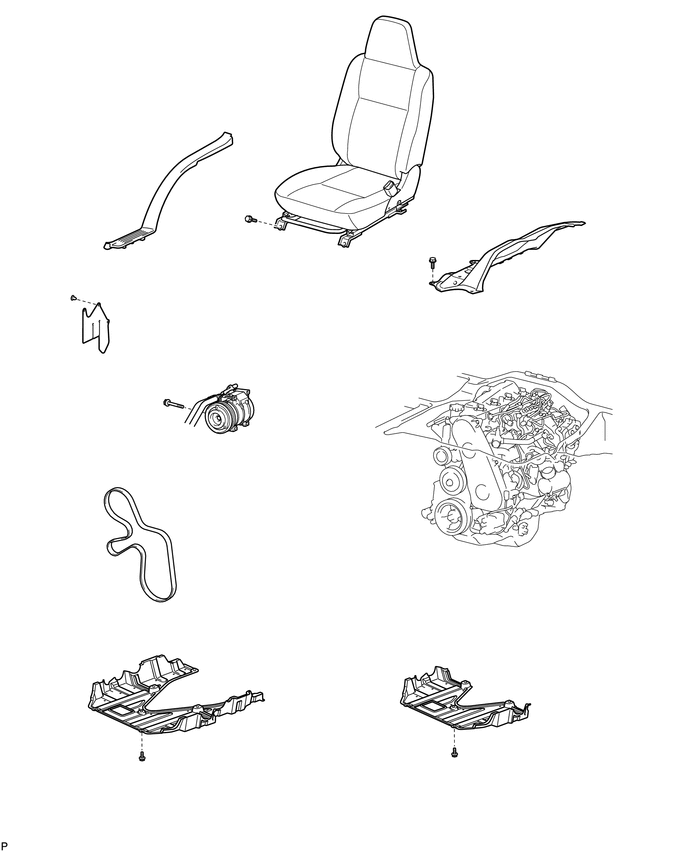 P