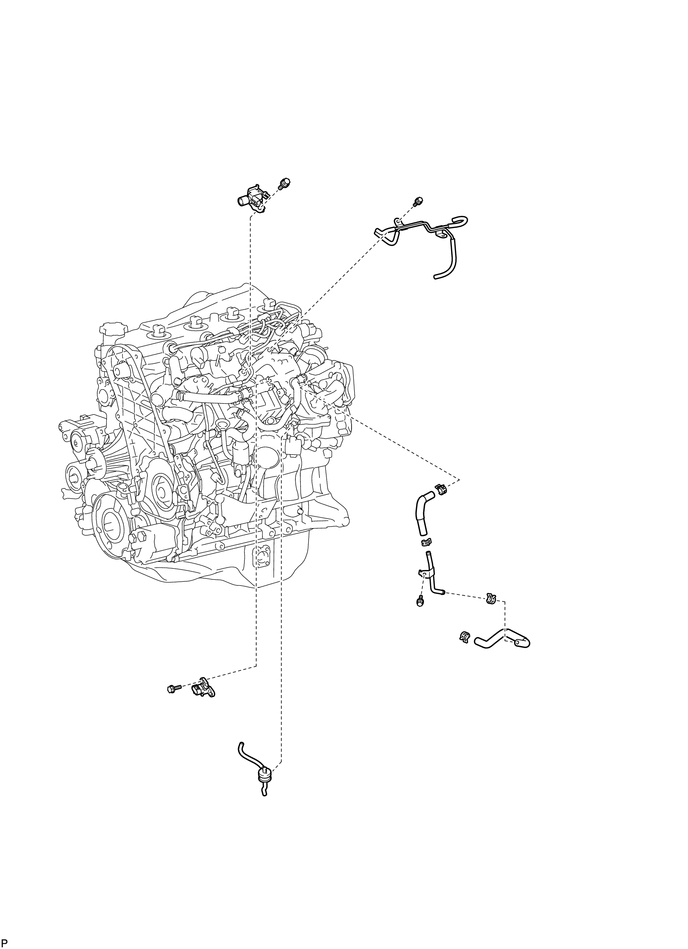 P