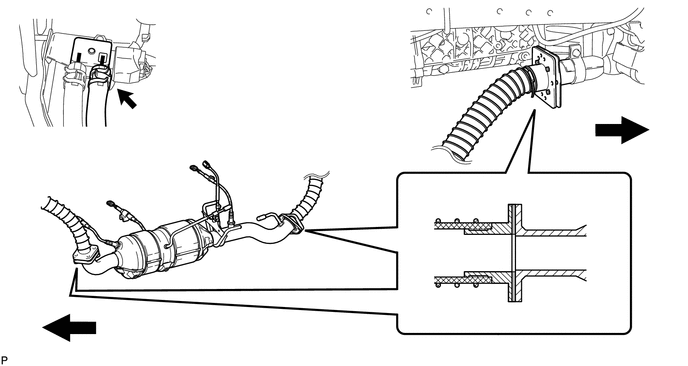 P