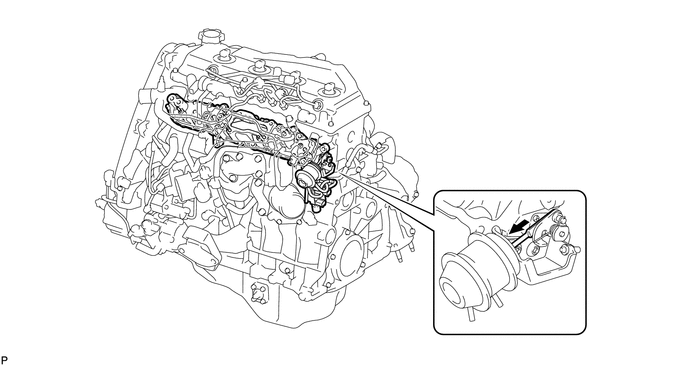 P