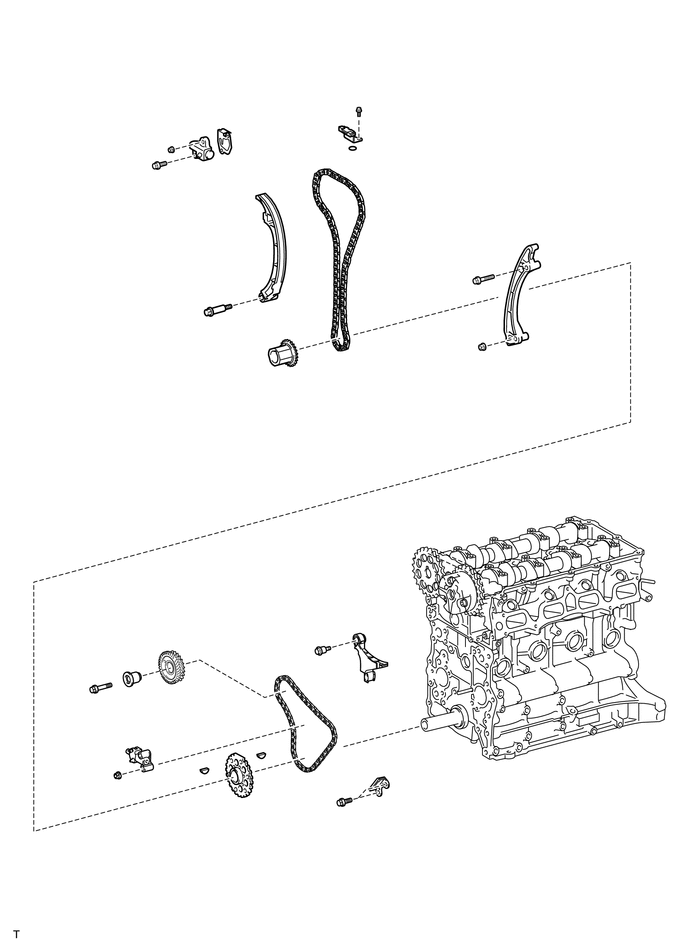 T