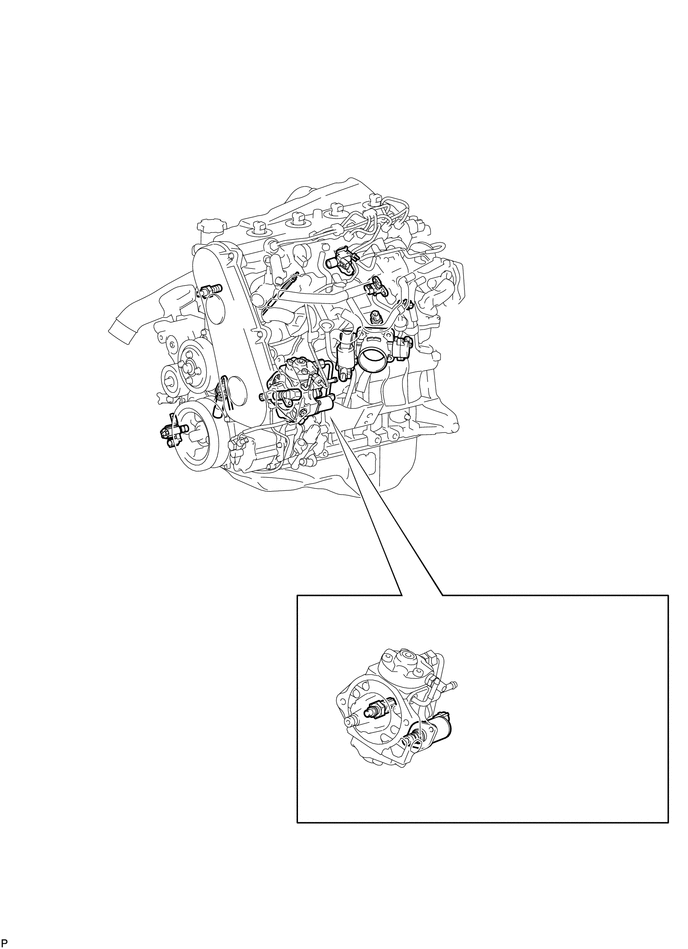 P