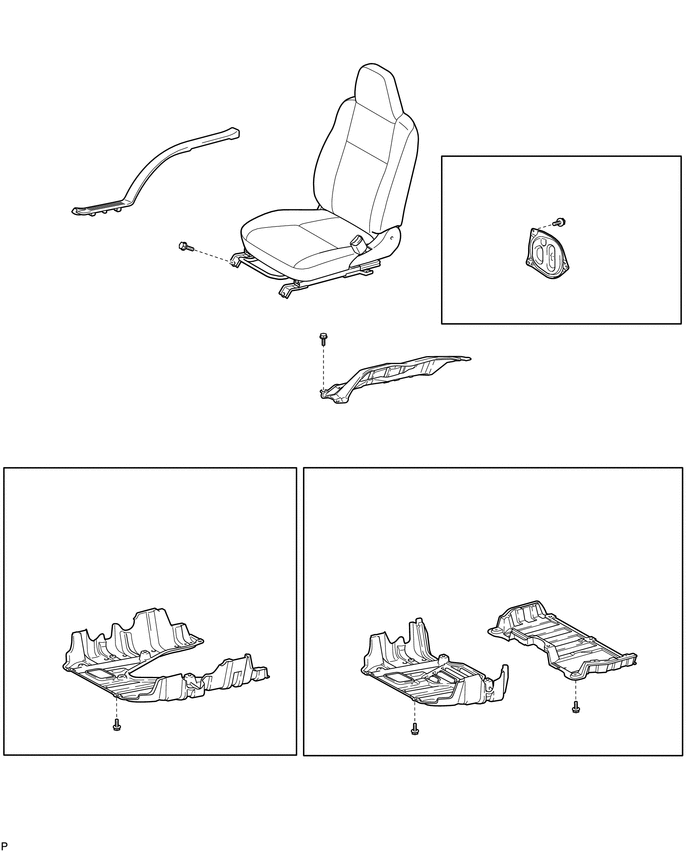 P